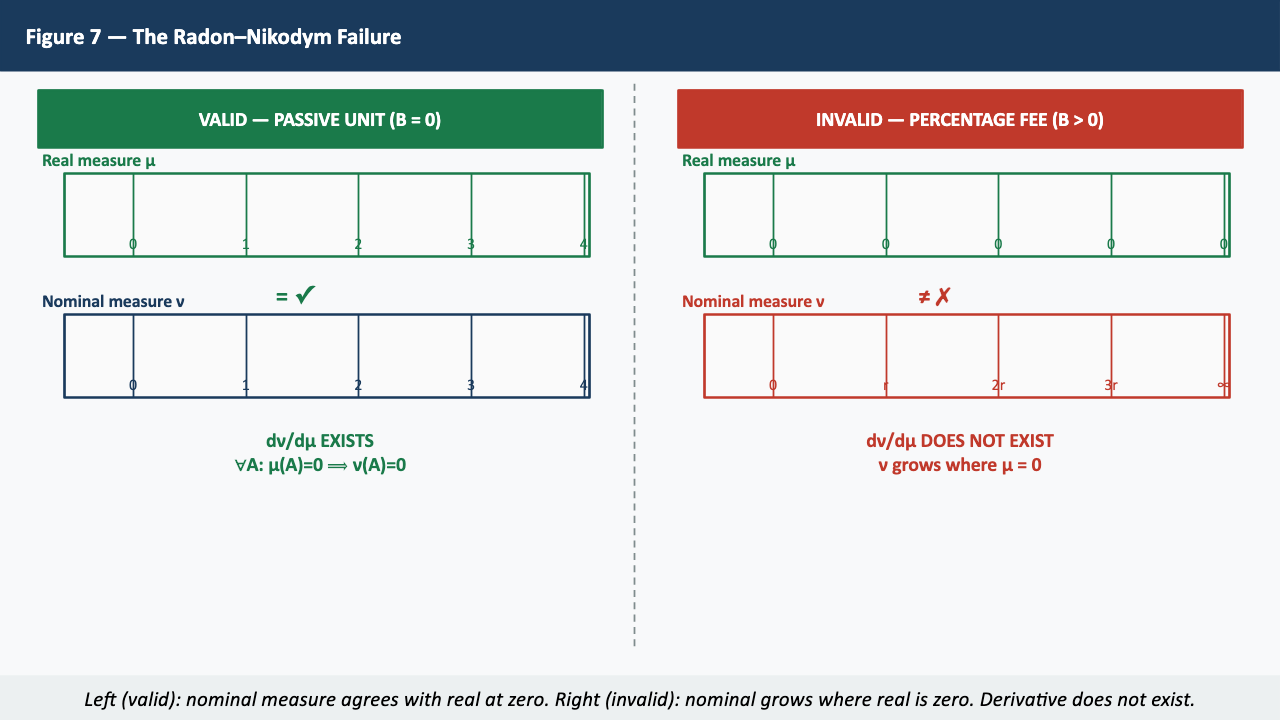 Figure 7 — The Radon–Nikodym Failure

VALID — PASSIVE UNIT (B = 0)

Real measure μ

0 1 2 3 4

Nominal measure ν

= ✔

0 1 2 3 4

dν/dμ EXISTS
∀A: μ(A)=0 ⟹ ν(A)=0

INVALID — PERCENTAGE FEE (B > 0)

Real measure μ

0 0 0 0 0

Nominal measure ν

≠ ✗

0 r 2r 3r ∞

dν/dμ DOES NOT EXIST
ν grows where μ = 0

Left (valid): nominal measure agrees with real at zero. Right (invalid): nominal grows where real is zero. Derivative does not exist.